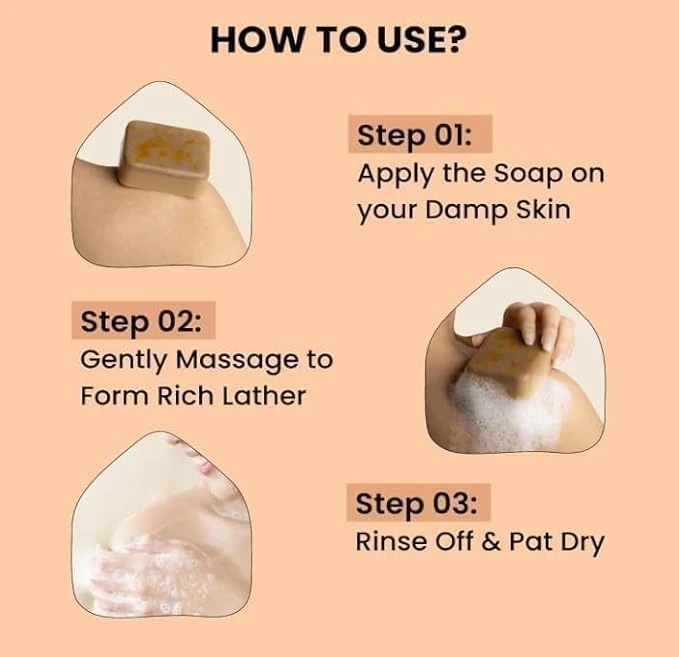 HOW TO USE?

Step 01:
Apply the Soap on your Damp Skin

Step 02:
Gently Massage to Form Rich Lather

Step 03:
Rinse Off & Pat Dry